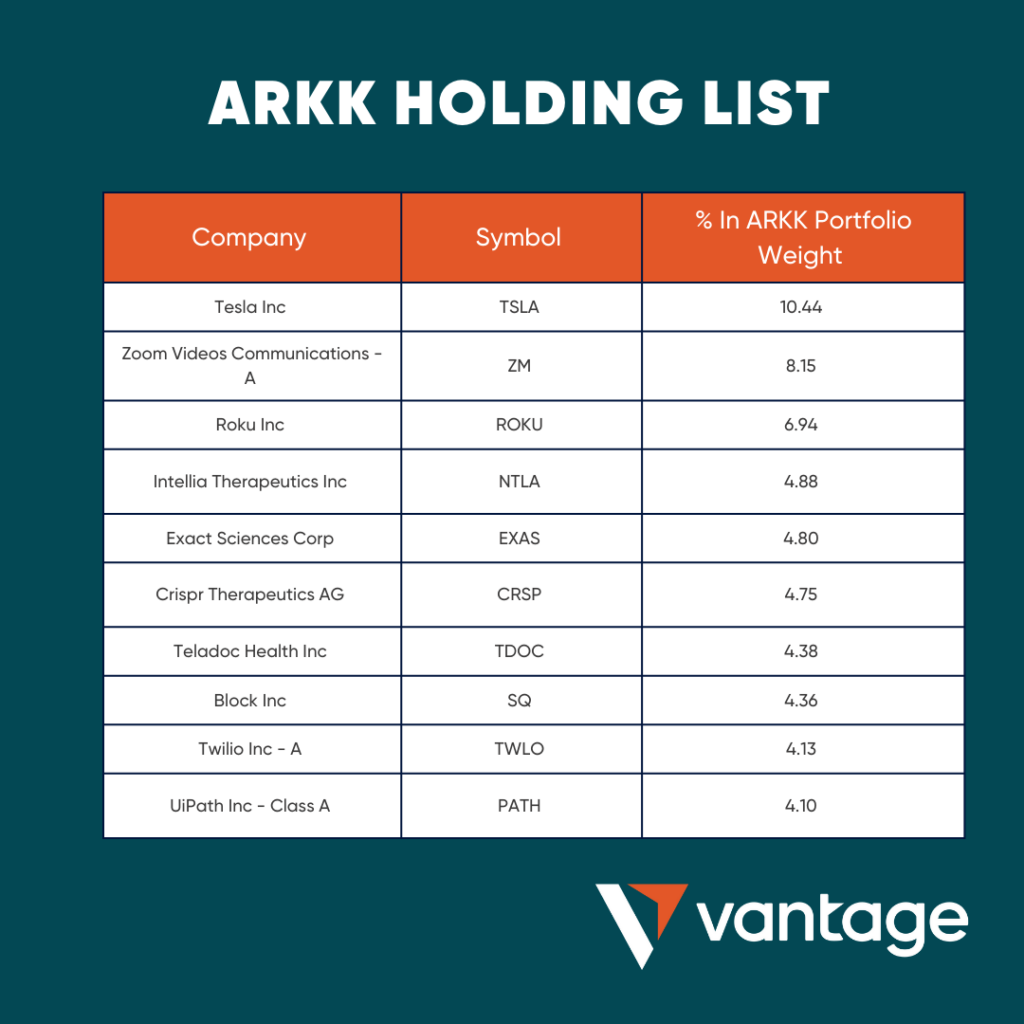 ARKK HOLDING LIST

| Company | Symbol | % In ARKK Portfolio Weight |
|---|---|---|
| Tesla Inc | TSLA | 10.44 |
| Zoom Videos Communications - A | ZM | 8.15 |
| Roku Inc | ROKU | 6.94 |
| Intellia Therapeutics Inc | NTLA | 4.88 |
| Exact Sciences Corp | EXAS | 4.80 |
| Crispr Therapeutics AG | CRSP | 4.75 |
| Teladoc Health Inc | TDOC | 4.38 |
| Block Inc | SQ | 4.36 |
| Twilio Inc - A | TWLO | 4.13 |
| UiPath Inc - Class A | PATH | 4.10 |

vantage